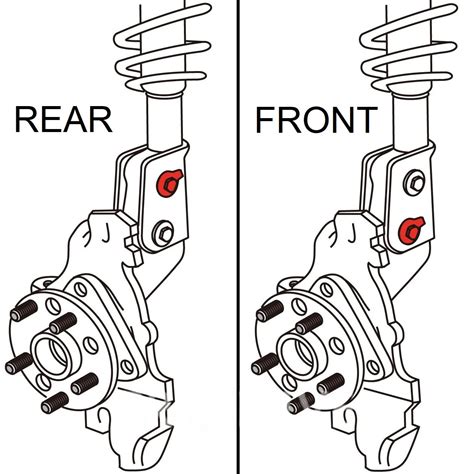 REAR

FRONT