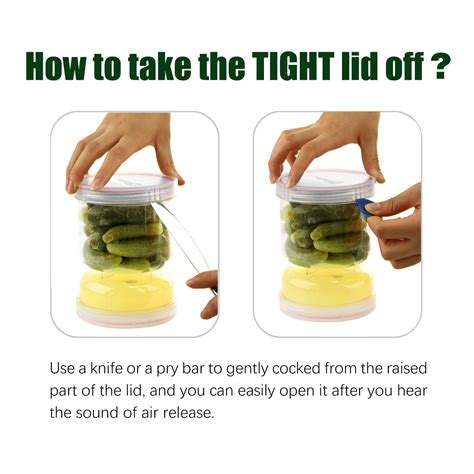 How to take the TIGHT lid off ?

Use a knife or a pry bar to gently cocked from the raised part of the lid, and you can easily open it after you hear the sound of air release.