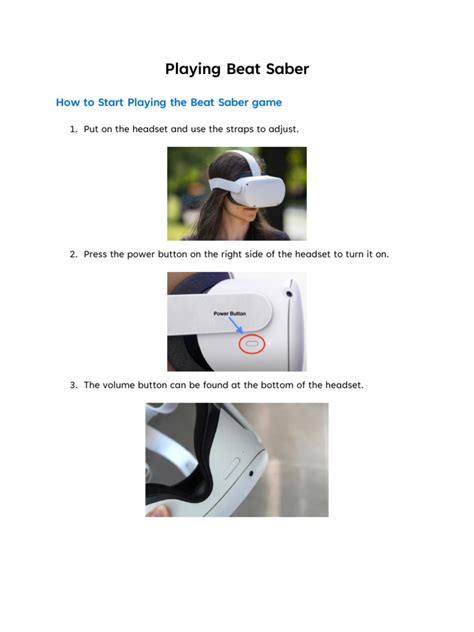 Playing Beat Saber

How to Start Playing the Beat Saber game

1. Put on the headset and use the straps to adjust.

2. Press the power button on the right side of the headset to turn it on.

Power Button

3. The volume button can be found at the bottom of the headset.