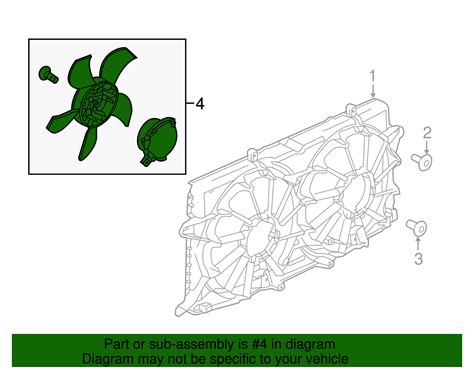 4

1

2

3

Part or sub-assembly is #4 in diagram
Diagram may not be specific to your vehicle