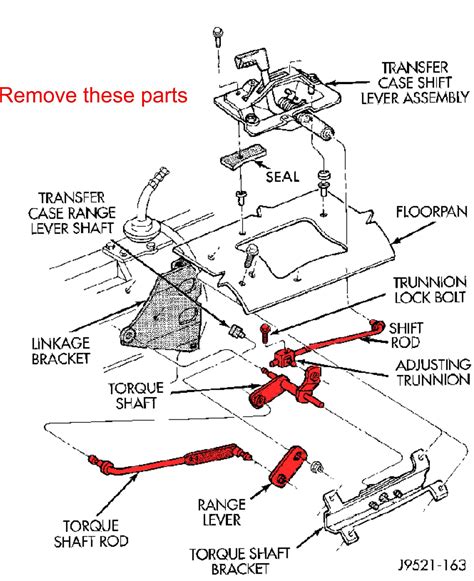 Remove these parts

TRANSFER CASE SHIFT LEVER ASSEMBLY

SEAL

TRANSFER CASE RANGE LEVER SHAFT

FLOORPAN

TRUNNION LOCK BOLT

SHIFT ROD

LINKAGE BRACKET

ADJUSTING TRUNNION

TORQUE SHAFT

RANGE LEVER

TORQUE SHAFT ROD

TORQUE SHAFT BRACKET

J9521-163