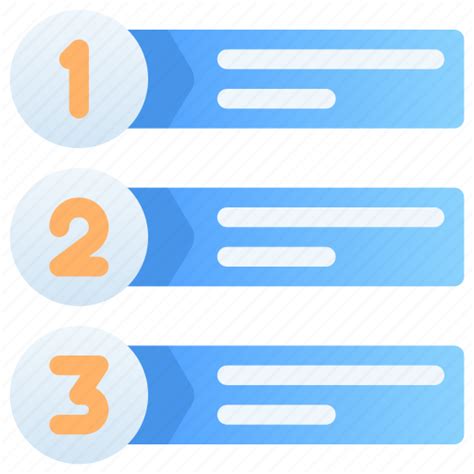 1

2

3