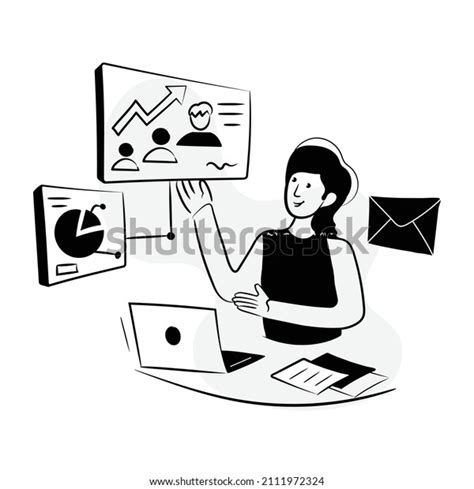 shutterstock

www.shutterstock.com · 2111972324