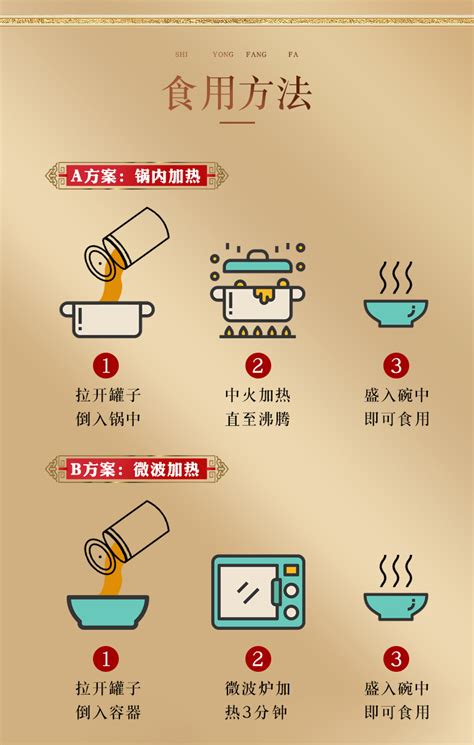 SHI YONG FANG FA

食用方法

A方案：锅内加热

1
拉开罐子
倒入锅中

2
中火加热
直至沸腾

3
盛入碗中
即可食用

B方案：微波加热

1
拉开罐子
倒入容器

2
微波炉加
热3分钟

3
盛入碗中
即可食用