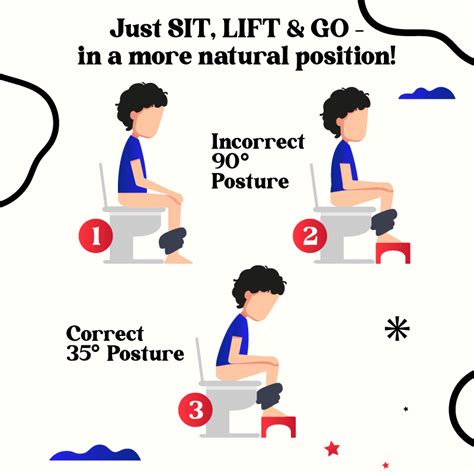 Just SIT, LIFT & GO -
in a more natural position!

1

Incorrect
90°
Posture

2

Correct
35° Posture

3