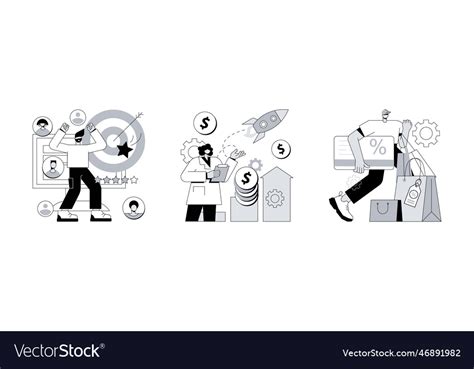 $
$
$
%
VectorStock®
VectorStock.com/46891982