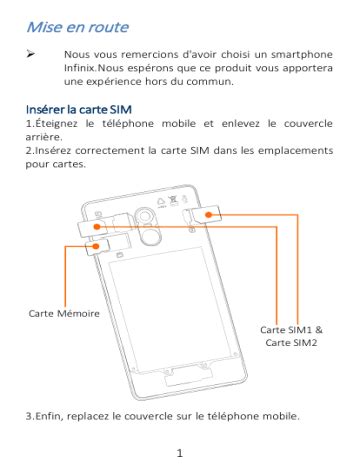 Mise en route

➢ Nous vous remercions d'avoir choisi un smartphone Infinix.Nous espérons que ce produit vous apportera une expérience hors du commun.

Insérer la carte SIM

1.Éteignez le téléphone mobile et enlevez le couvercle arrière.
2.Insérez correctement la carte SIM dans les emplacements pour cartes.

Carte Mémoire

Carte SIM1 & Carte SIM2

3.Enfin, replacez le couvercle sur le téléphone mobile.

1