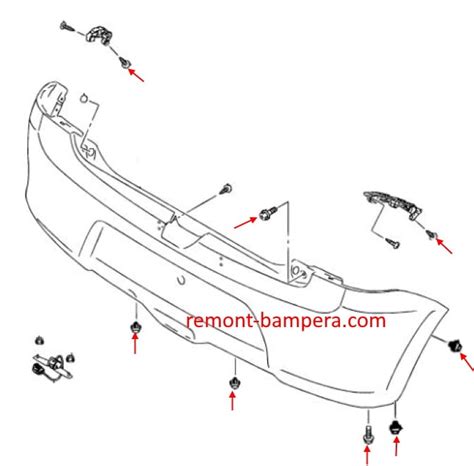 remont-bampera.com