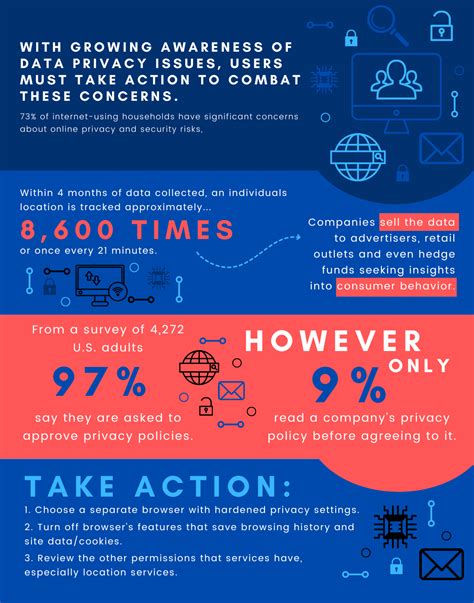 WITH GROWING AWARENESS OF DATA PRIVACY ISSUES, USERS MUST TAKE ACTION TO COMBAT THESE CONCERNS.

73% of internet-using households have significant concerns about online privacy and security risks,

Within 4 months of data collected, an individuals location is tracked approximately...

8,600 TIMES

or once every 21 minutes.

Companies sell the data to advertisers, retail outlets and even hedge funds seeking insights into consumer behavior.

From a survey of 4,272 U.S. adults

97%

say they are asked to approve privacy policies.

HOWEVER ONLY

9%

read a company's privacy policy before agreeing to it.

TAKE ACTION:

1. Choose a separate browser with hardened privacy settings.

2. Turn off browser's features that save browsing history and site data/cookies.

3. Review the other permissions that services have, especially location services.