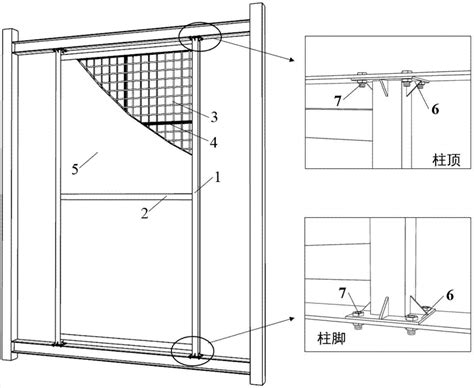 3
4
5
1
2
7
6
柱顶
7
6
柱脚