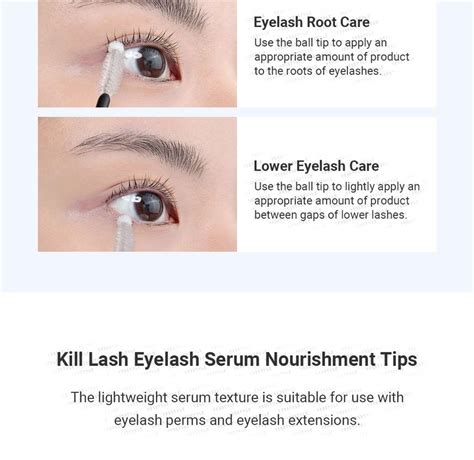 Eyelash Root Care
Use the ball tip to apply an appropriate amount of product to the roots of eyelashes.

Lower Eyelash Care
Use the ball tip to lightly apply an appropriate amount of product between gaps of lower lashes.

Kill Lash Eyelash Serum Nourishment Tips

The lightweight serum texture is suitable for use with eyelash perms and eyelash extensions.