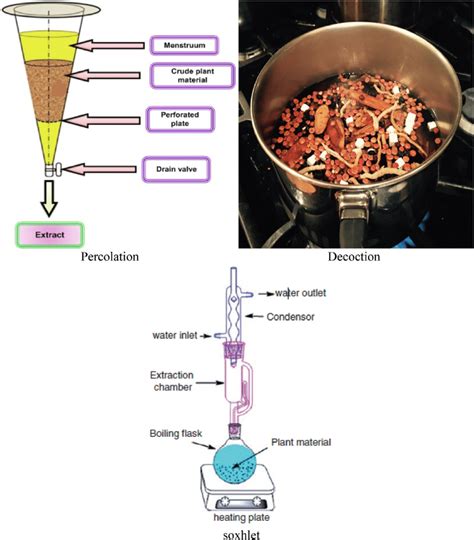 Menstruum

Crude plant material

Perforated plate

Drain valve

Extract

Percolation

Decoction

water outlet

Condensor

water inlet

Extraction chamber

Boiling flask

Plant material

heating plate

soxhlet