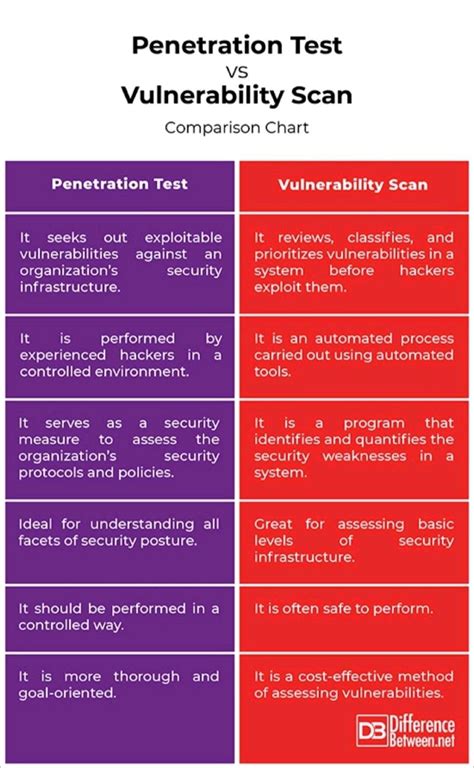 Penetration Test
VS
Vulnerability Scan
Comparison Chart

| Penetration Test | Vulnerability Scan |
|---|---|
| It seeks out exploitable vulnerabilities against an organization's security infrastructure. | It reviews, classifies, and prioritizes vulnerabilities in a system before hackers exploit them. |
| It is performed by experienced hackers in a controlled environment. | It is an automated process carried out using automated tools. |
| It serves as a security measure to assess the organization's security protocols and policies. | It is a program that identifies and quantifies the security weaknesses in a system. |
| Ideal for understanding all facets of security posture. | Great for assessing basic levels of security infrastructure. |
| It should be performed in a controlled way. | It is often safe to perform. |
| It is more thorough and goal-oriented. | It is a cost-effective method of assessing vulnerabilities. |

DB Difference Between.net