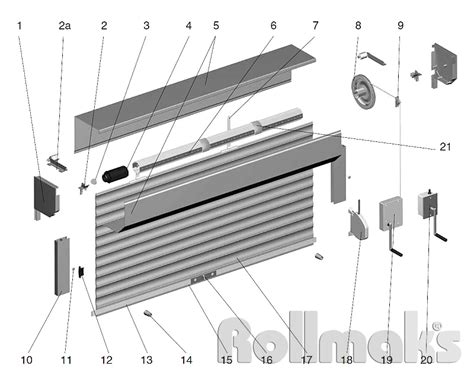 1
2a
2
3
4
5
6
7
8
9
21
10
11
12
13
14
15
16
17
18
19
20
Rollmaks®