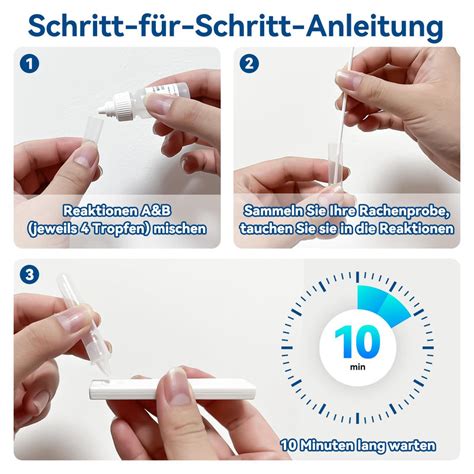 Schritt-für-Schritt-Anleitung

1

Reaktionen A&B (jeweils 4 Tropfen) mischen

2

Sammeln Sie Ihre Rachenprobe, tauchen Sie sie in die Reaktionen

3

10 min

10 Minuten lang warten