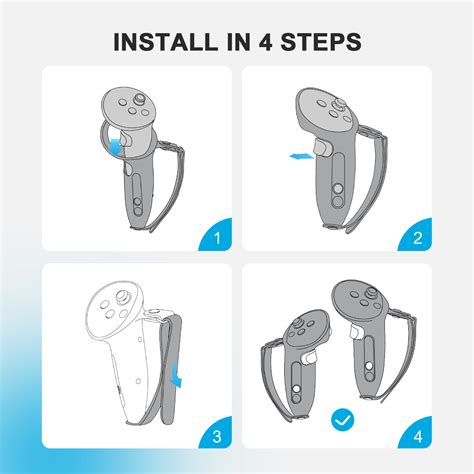 INSTALL IN 4 STEPS

1

2

3

4