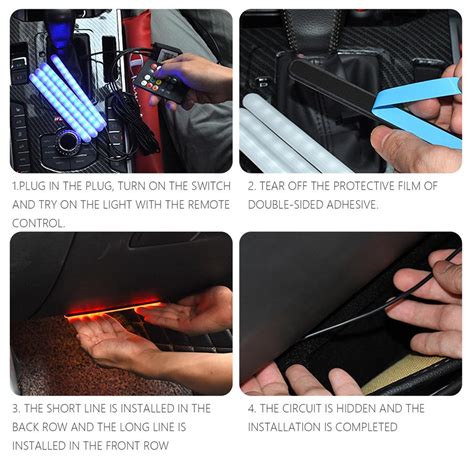 1.PLUG IN THE PLUG, TURN ON THE SWITCH AND TRY ON THE LIGHT WITH THE REMOTE CONTROL.

2. TEAR OFF THE PROTECTIVE FILM OF DOUBLE-SIDED ADHESIVE.

3. THE SHORT LINE IS INSTALLED IN THE BACK ROW AND THE LONG LINE IS INSTALLED IN THE FRONT ROW

4. THE CIRCUIT IS HIDDEN AND THE INSTALLATION IS COMPLETED