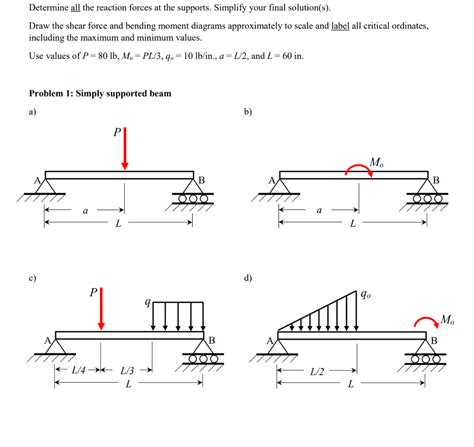 Determine all the reaction forces at the supports. Simplify your final solution(s).

Draw the shear force and bending moment diagrams approximately to scale and label all critical ordinates, including the maximum and minimum values.

Use values of $P = 80$ lb, $M_o = PL/3$, $q_o = 10$ lb/in., $a = L/2$, and $L = 60$ in.

Problem 1: Simply supported beam

a)

$P$

A

B

$a$

$L$

b)

$M_o$

A

B

$a$

$L$

c)

$P$

$q$

A

B

$L/4$

$L/3$

$L$

d)

$q_o$

$M_o$

A

B

$L/2$

$L$