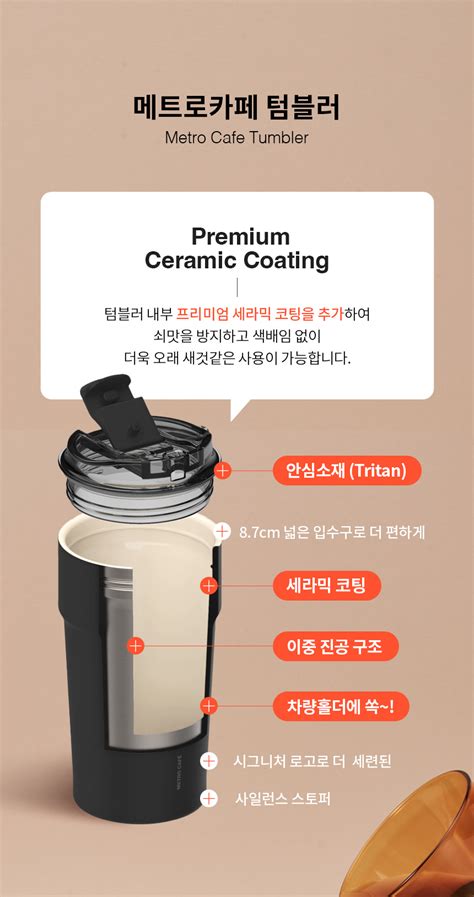 메트로카페 텀블러
Metro Cafe Tumbler

Premium
Ceramic Coating

텀블러 내부 프리미엄 세라믹 코팅을 추가하여
쇠맛을 방지하고 색배임 없이
더욱 오래 새것같은 사용이 가능합니다.

안심소재 (Tritan)

8.7cm 넓은 입수구로 더 편하게

세라믹 코팅

이중 진공 구조

차량홀더에 쏙~!

시그니처 로고로 더 세련된

사일런스 스토퍼

METRO CAFE