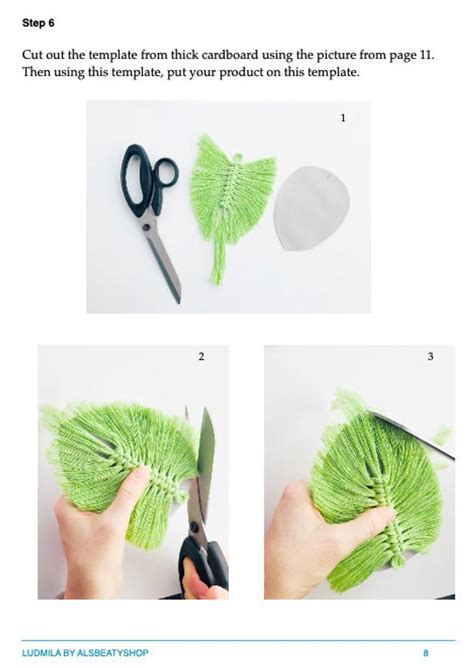 Step 6

Cut out the template from thick cardboard using the picture from page 11. Then using this template, put your product on this template.

1

2

3

LUDMILA BY ALSBEATYSHOP

8