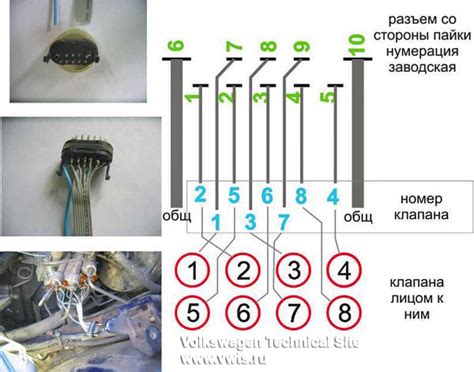 разъем со стороны пайки нумерация заводская

6 7 8 9 10

1 2 3 4 5

2 5 6 8 4

общ 1 3 7 общ

номер клапана

1 2 3 4

5 6 7 8

клапана лицом к ним

Volkswagen Technical Site
www.vwts.ru