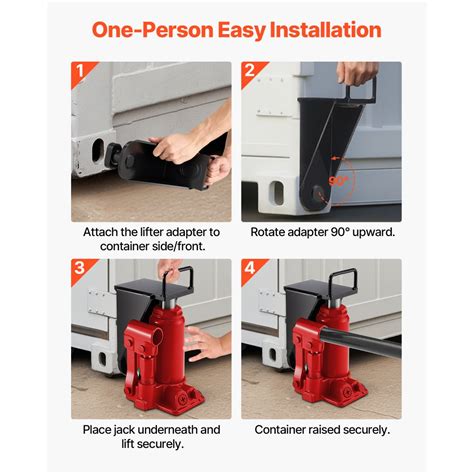 One-Person Easy Installation

1

Attach the lifter adapter to container side/front.

2

90°

Rotate adapter 90° upward.

3

Place jack underneath and lift securely.

4

Container raised securely.