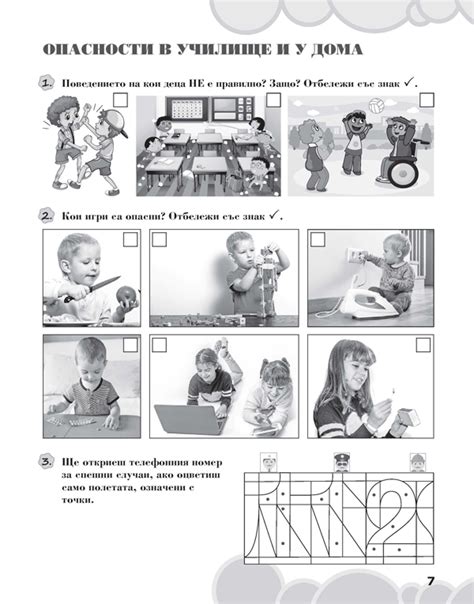 ОПАСНОСТИ В УЧИЛИЩЕ И У ДОМА

1. Поведението на кои деца НЕ е правилно? Защо? Отбележи със знак ✓.

2. Кои игри са опасни? Отбележи със знак ✓.

3. Ще откриеш телефонния номер за спешни случаи, ако оцветиш само полетата, означени с точки.

7