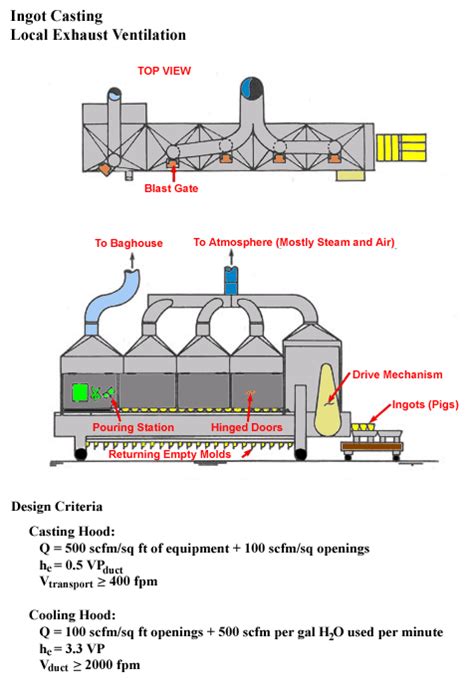 Ingot Casting
Local Exhaust Ventilation

TOP VIEW

Blast Gate

To Baghouse

To Atmosphere (Mostly Steam and Air)

Drive Mechanism

Ingots (Pigs)

Pouring Station

Hinged Doors

Returning Empty Molds

Design Criteria

Casting Hood:
Q = 500 scfm/sq ft of equipment + 100 scfm/sq openings
$h_e = 0.5\ VP_{duct}$
$V_{transport} \geq 400$ fpm

Cooling Hood:
Q = 100 scfm/sq ft openings + 500 scfm per gal $H_2O$ used per minute
$h_e = 3.3\ VP$
$V_{duct} \geq 2000$ fpm