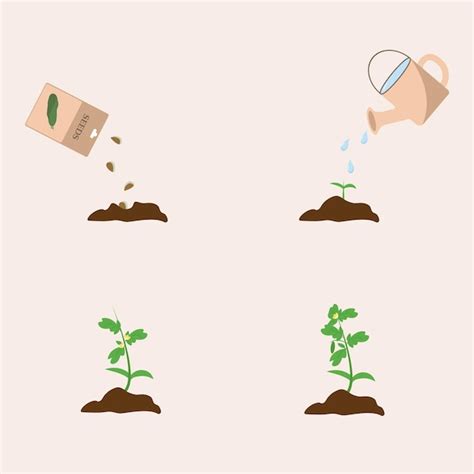 SEEDS