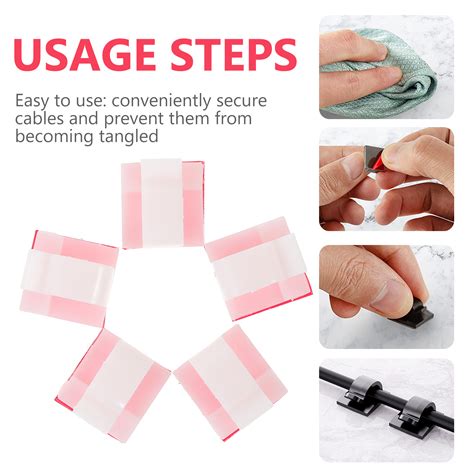 USAGE STEPS

Easy to use: conveniently secure cables and prevent them from becoming tangled