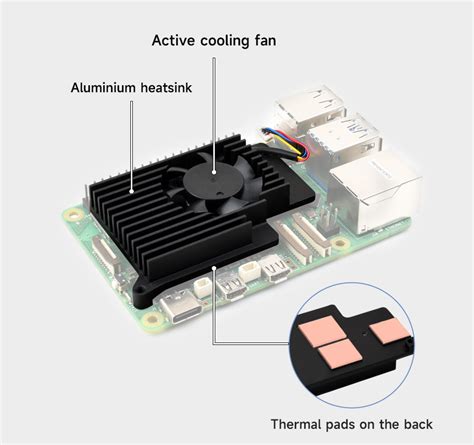 Active cooling fan

Aluminium heatsink

Thermal pads on the back