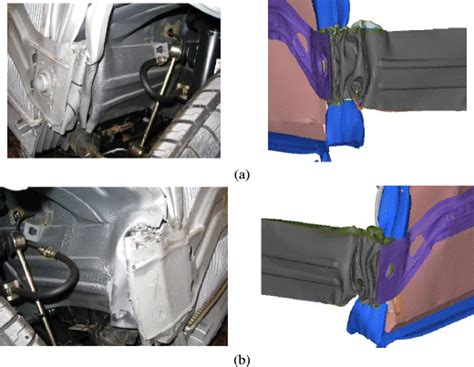 (a)

(b)