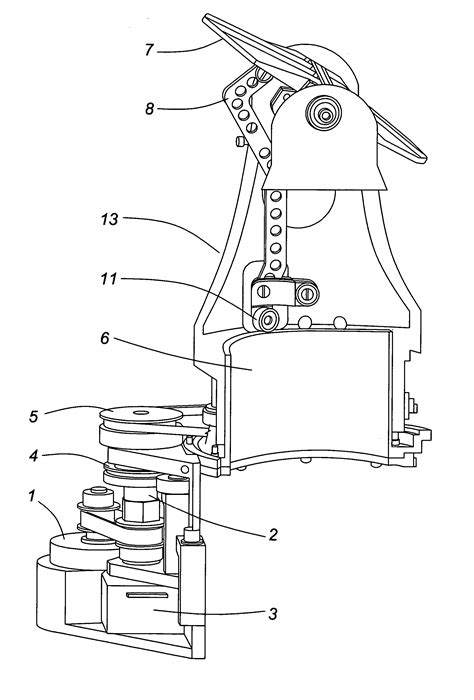 7
8
13
11
6
5
4
1
2
3