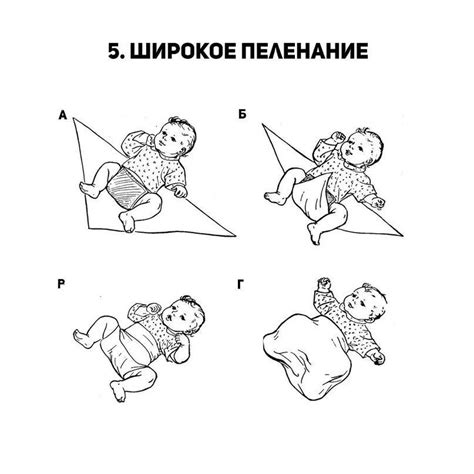 5. ШИРОКОЕ ПЕЛЕНАНИЕ

А

Б

Р

Г