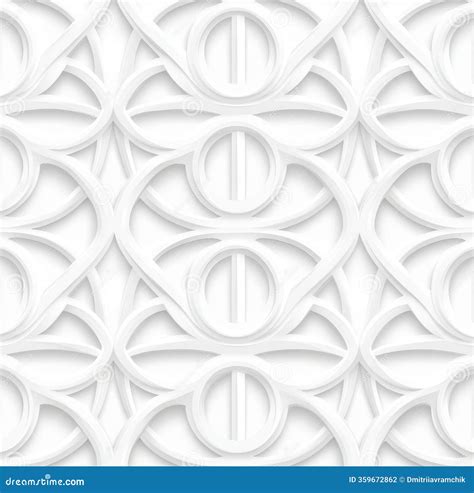 dreamstime.com

ID 359672862 © Dmitriiavramchik