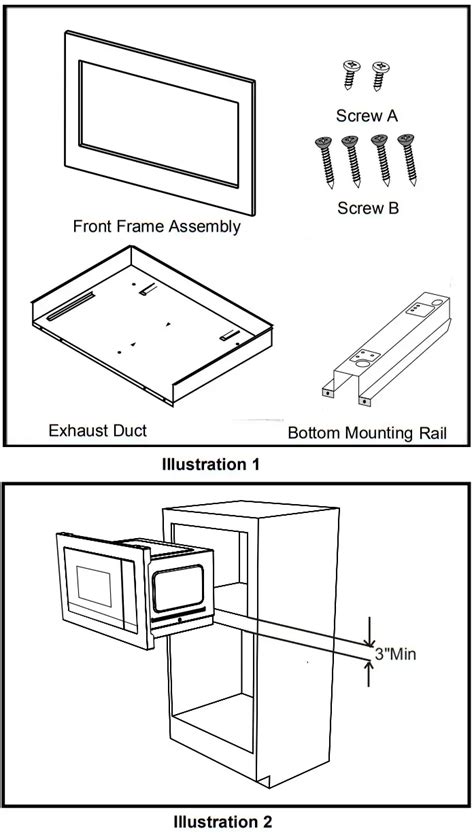 Screw A

Screw B

Front Frame Assembly

Exhaust Duct

Bottom Mounting Rail

Illustration 1

3"Min

Illustration 2