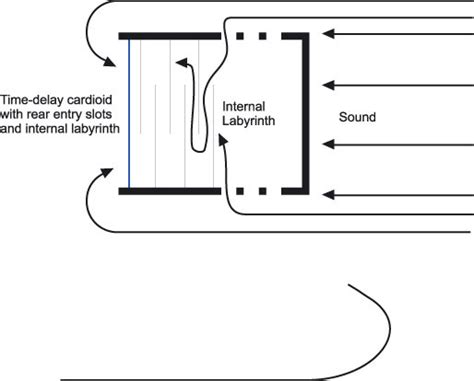 Time-delay cardioid with rear entry slots and internal labyrinth

Internal Labyrinth

Sound