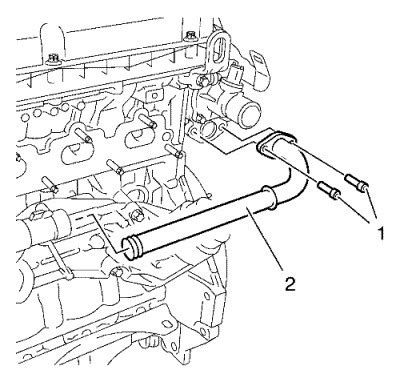 1
2