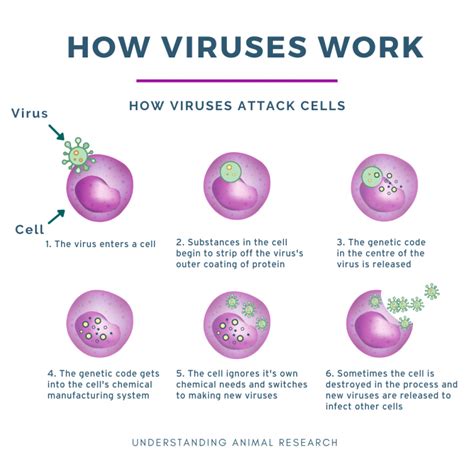 HOW VIRUSES WORK

HOW VIRUSES ATTACK CELLS

Virus

Cell

1. The virus enters a cell

2. Substances in the cell begin to strip off the virus's outer coating of protein

3. The genetic code in the centre of the virus is released

4. The genetic code gets into the cell's chemical manufacturing system

5. The cell ignores it's own chemical needs and switches to making new viruses

6. Sometimes the cell is destroyed in the process and new viruses are released to infect other cells

UNDERSTANDING ANIMAL RESEARCH