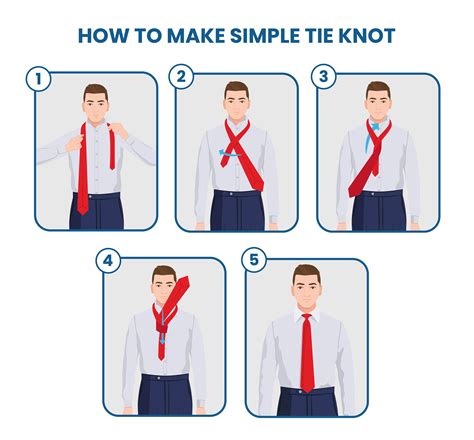 HOW TO MAKE SIMPLE TIE KNOT

1

2

3

4

5