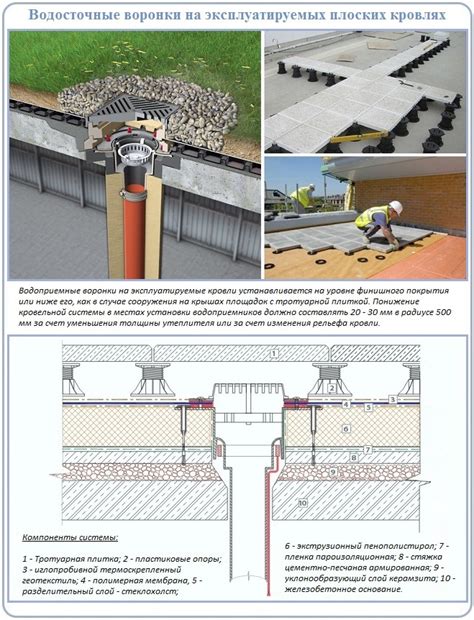 Водосточные воронки на эксплуатируемых плоских кровлях

Водоприемные воронки на эксплуатируемые кровли устанавливается на уровне финишного покрытия или ниже его, как в случае сооружения на крышах площадок с тротуарной плиткой. Понижение кровельной системы в местах установки водоприемников должно составлять 20 - 30 мм в радиусе 500 мм за счет уменьшения толщины утеплителя или за счет изменения рельефа кровли.

1
2
3
4
5
6
7
8
9
10

Компоненты системы:

1 - Тротуарная плитка; 2 - пластиковые опоры; 3 - иглопробивной термоскрепленный геотекстиль; 4 - полимерная мембрана, 5 - разделительный слой - стеклохолст;

6 - экструзионный пенополистирол; 7 - пленка пароизоляционная; 8 - стяжка цементно-песчаная армированная; 9 - уклонообразующий слой керамзита; 10 - железобетонное основание.