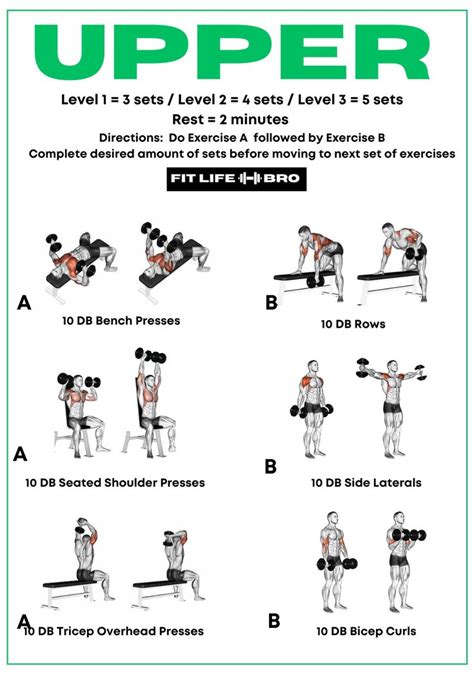 UPPER

Level 1 = 3 sets / Level 2 = 4 sets / Level 3 = 5 sets
Rest = 2 minutes
Directions: Do Exercise A followed by Exercise B
Complete desired amount of sets before moving to next set of exercises

FIT LIFE BRO

A
10 DB Bench Presses

B
10 DB Rows

A
10 DB Seated Shoulder Presses

B
10 DB Side Laterals

A
10 DB Tricep Overhead Presses

B
10 DB Bicep Curls