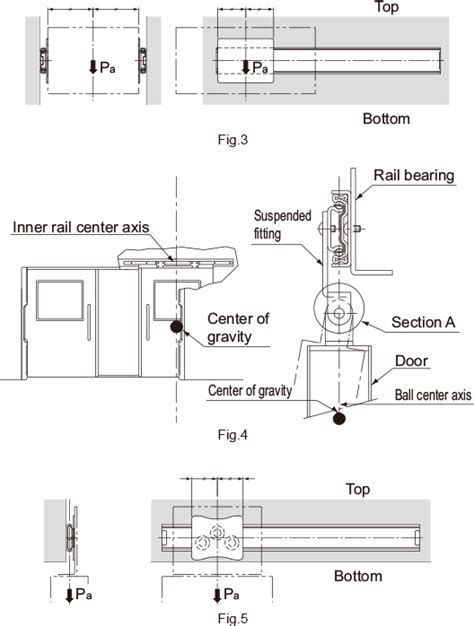 Top

$P_a$

$P_a$

Bottom

Fig.3

Rail bearing

Suspended fitting

Inner rail center axis

Center of gravity

Section A

Door

Center of gravity

Ball center axis

Fig.4

Top

Bottom

$P_a$

$P_a$

Fig.5