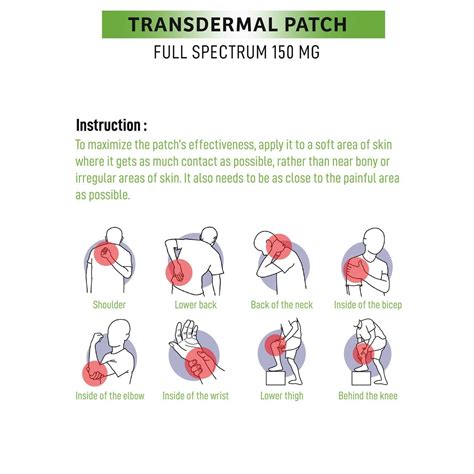 TRANSDERMAL PATCH

FULL SPECTRUM 150 MG

Instruction :

To maximize the patch's effectiveness, apply it to a soft area of skin where it gets as much contact as possible, rather than near bony or irregular areas of skin. It also needs to be as close to the painful area as possible.

Shoulder

Lower back

Back of the neck

Inside of the bicep

Inside of the elbow

Inside of the wrist

Lower thigh

Behind the knee