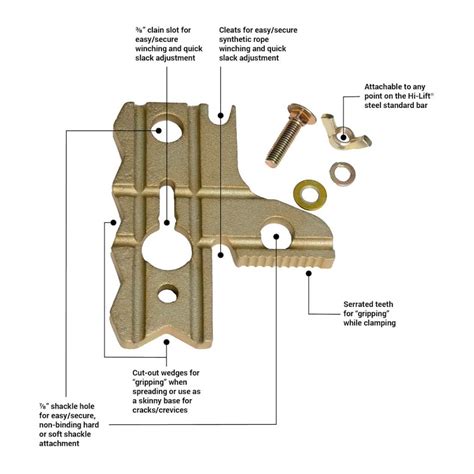 ⅜" clain slot for easy/secure winching and quick slack adjustment

Cleats for easy/secure synthetic rope winching and quick slack adjustment

Attachable to any point on the Hi-Lift® steel standard bar

Serrated teeth for "gripping" while clamping

Cut-out wedges for "gripping" when spreading or use as a skinny base for cracks/crevices

⅞" shackle hole for easy/secure, non-binding hard or soft shackle attachment