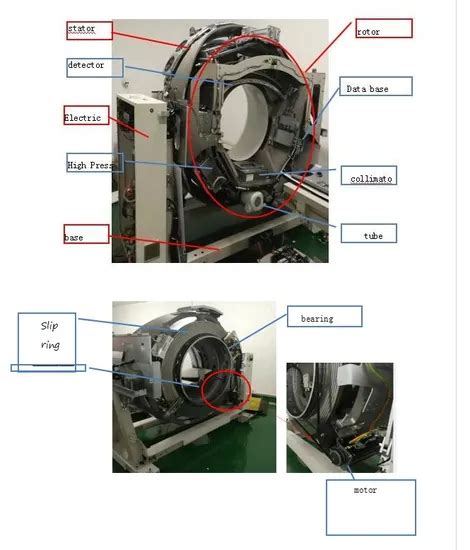 stator

rotor

detector

Data base

Electric

High Press

collimato

base

tube

Slip ring

bearing

motor