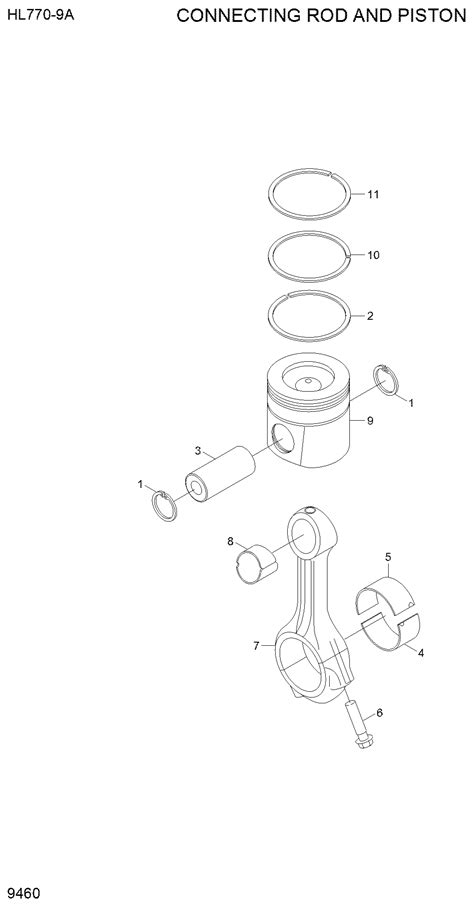 HL770-9A

CONNECTING ROD AND PISTON

11

10

2

1

9

3

1

8

5

7

4

6

9460