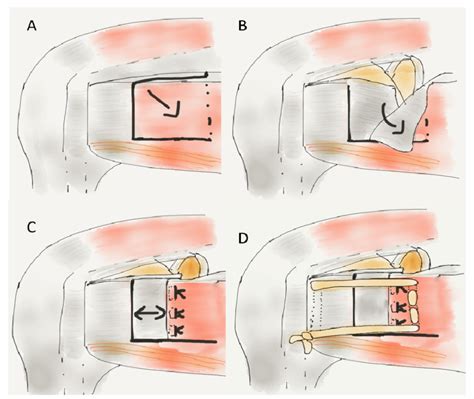 A

B

C

D