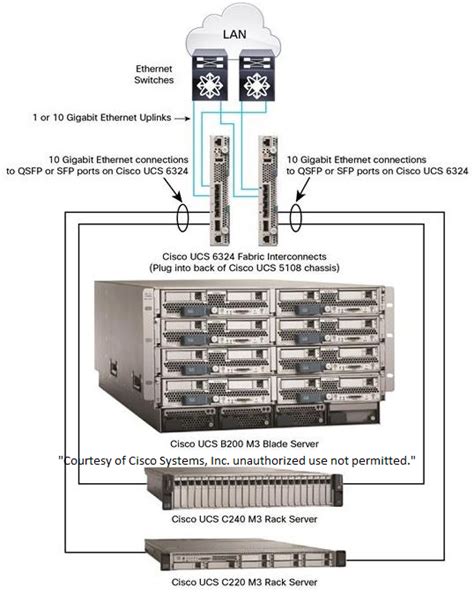 LAN

Ethernet Switches

1 or 10 Gigabit Ethernet Uplinks

10 Gigabit Ethernet connections to QSFP or SFP ports on Cisco UCS 6324

10 Gigabit Ethernet connections to QSFP or SFP ports on Cisco UCS 6324

Cisco UCS 6324 Fabric Interconnects
(Plug into back of Cisco UCS 5108 chassis)

Cisco UCS B200 M3 Blade Server

"Courtesy of Cisco Systems, Inc. unauthorized use not permitted."

Cisco UCS C240 M3 Rack Server

Cisco UCS C220 M3 Rack Server