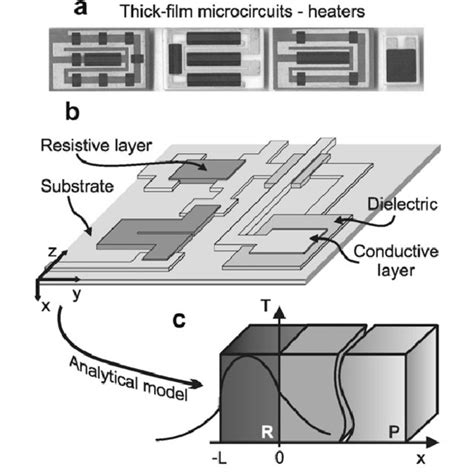 a
Thick-film microcircuits - heaters

b
Resistive layer
Substrate
Dielectric
Conductive layer
z
y
x

Analytical model

c
T
R
P
-L
0
x